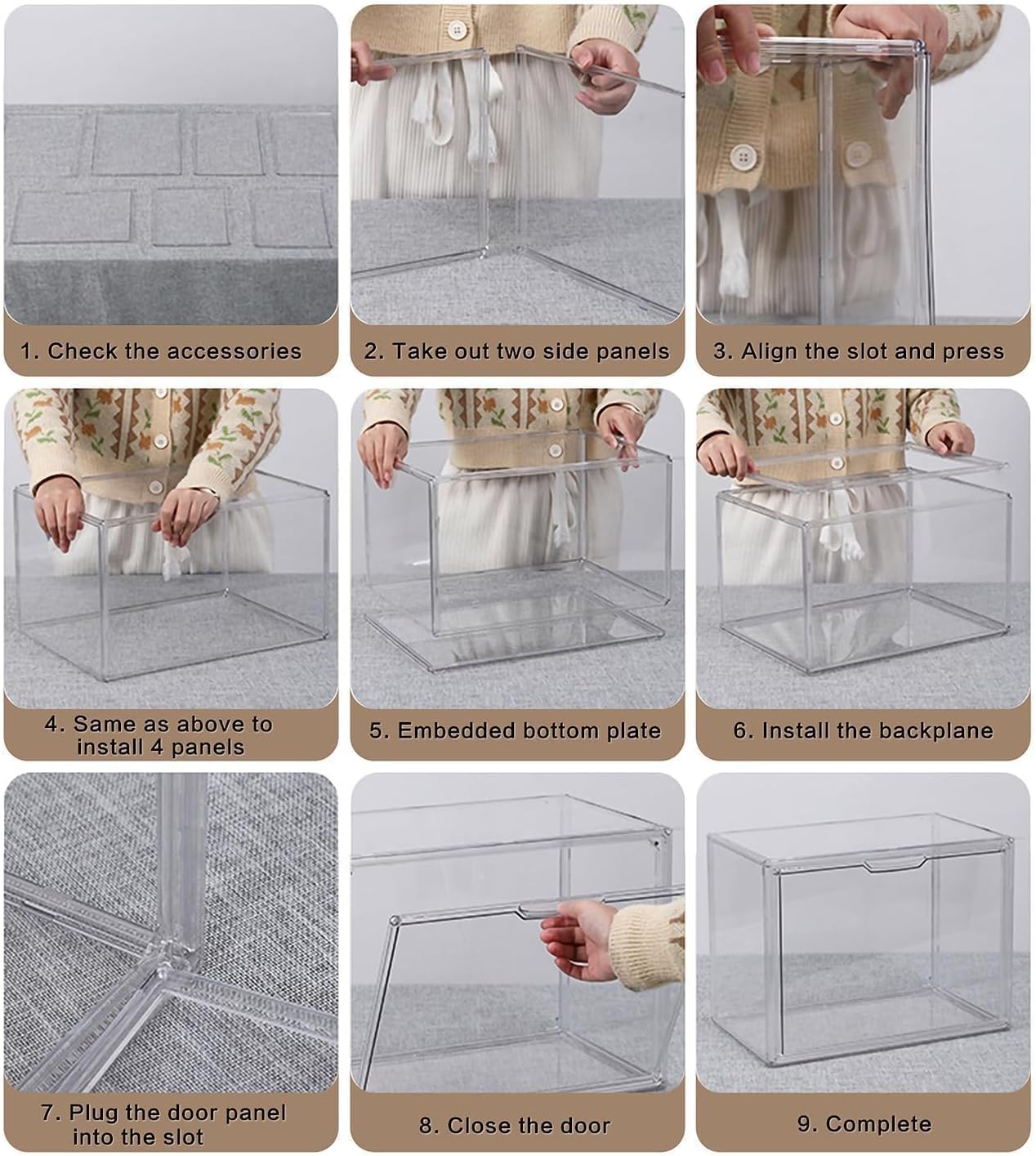 1. Check the accessories

2. Take out two side panels

3. Align the slot and press

4. Same as above to install 4 panels

5. Embedded bottom plate

6. Install the backplane

7. Plug the door panel into the slot

8. Close the door

9. Complete