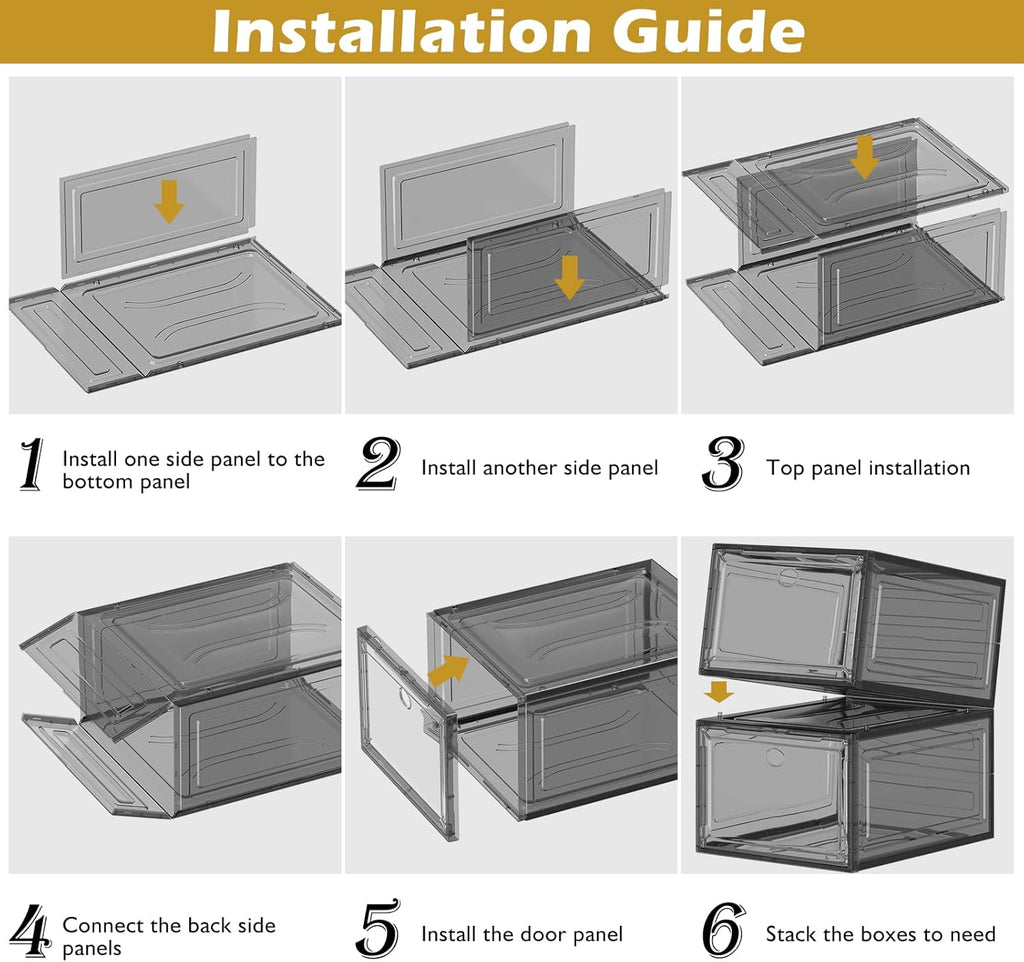 Installation Guide

1 Install one side panel to the bottom panel

2 Install another side panel

3 Top panel installation

4 Connect the back side panels

5 Install the door panel

6 Stack the boxes to need