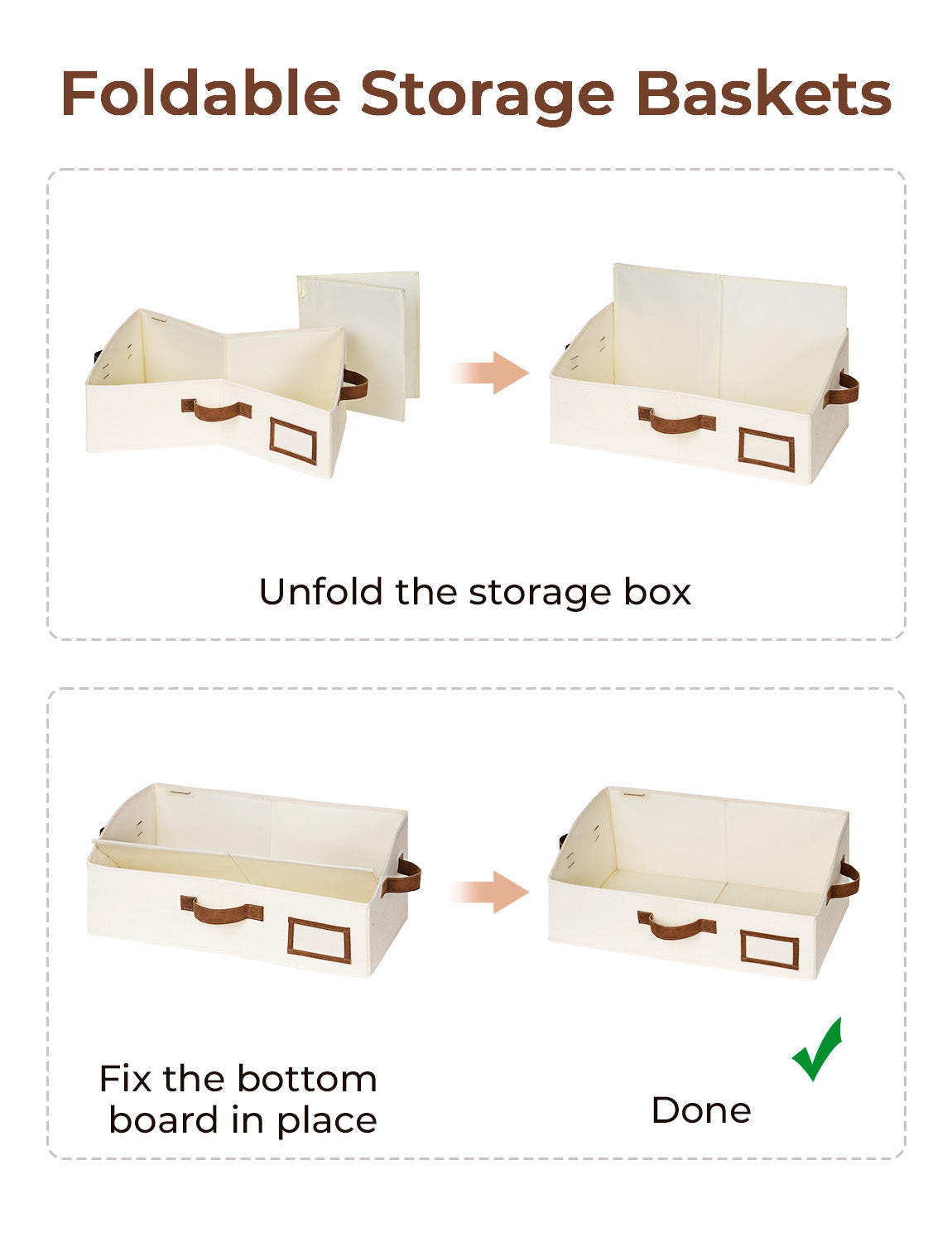 Foldable Storage Baskets

Unfold the storage box

Fix the bottom board in place

Done