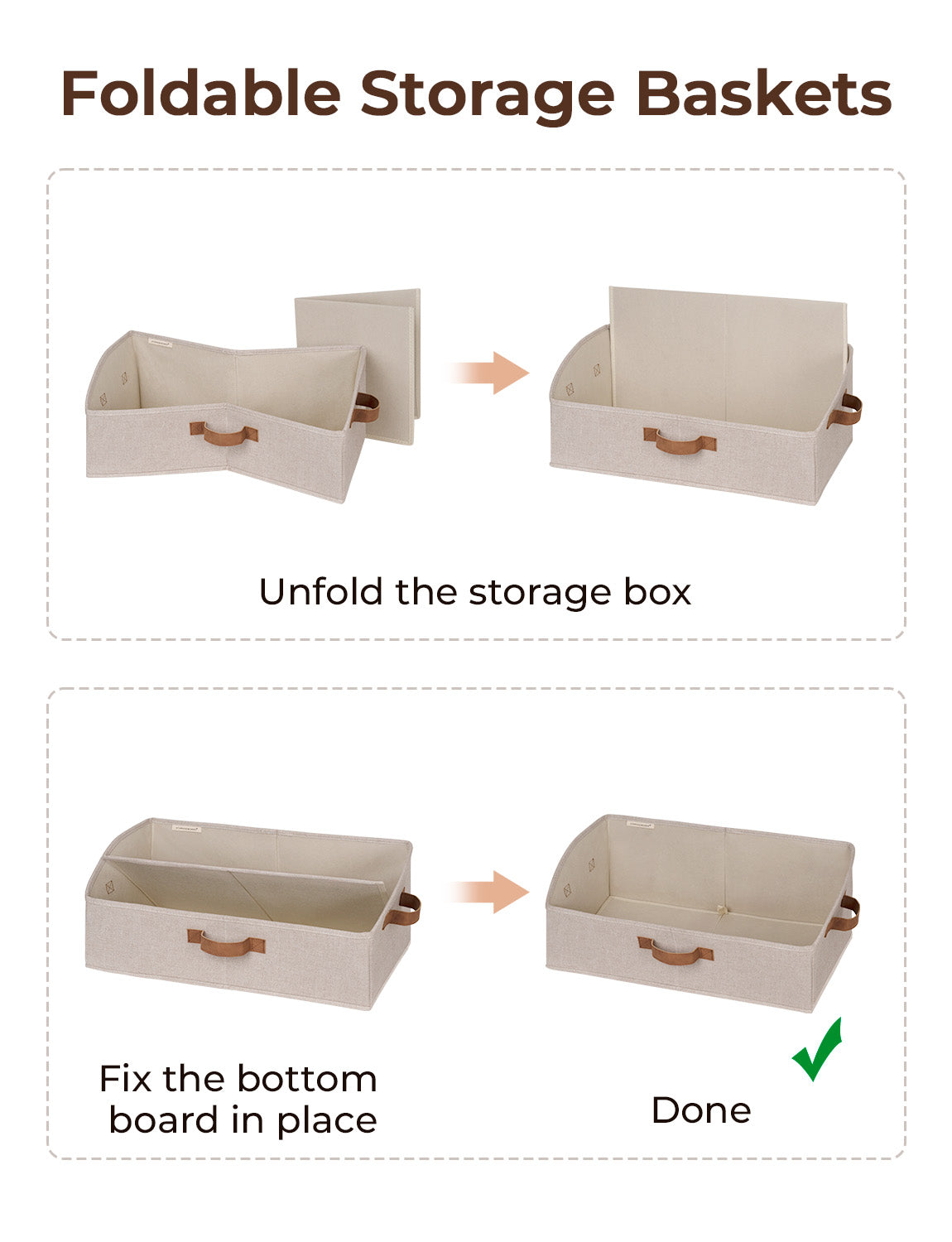 Foldable Storage Baskets

Unfold the storage box

Fix the bottom board in place

Done