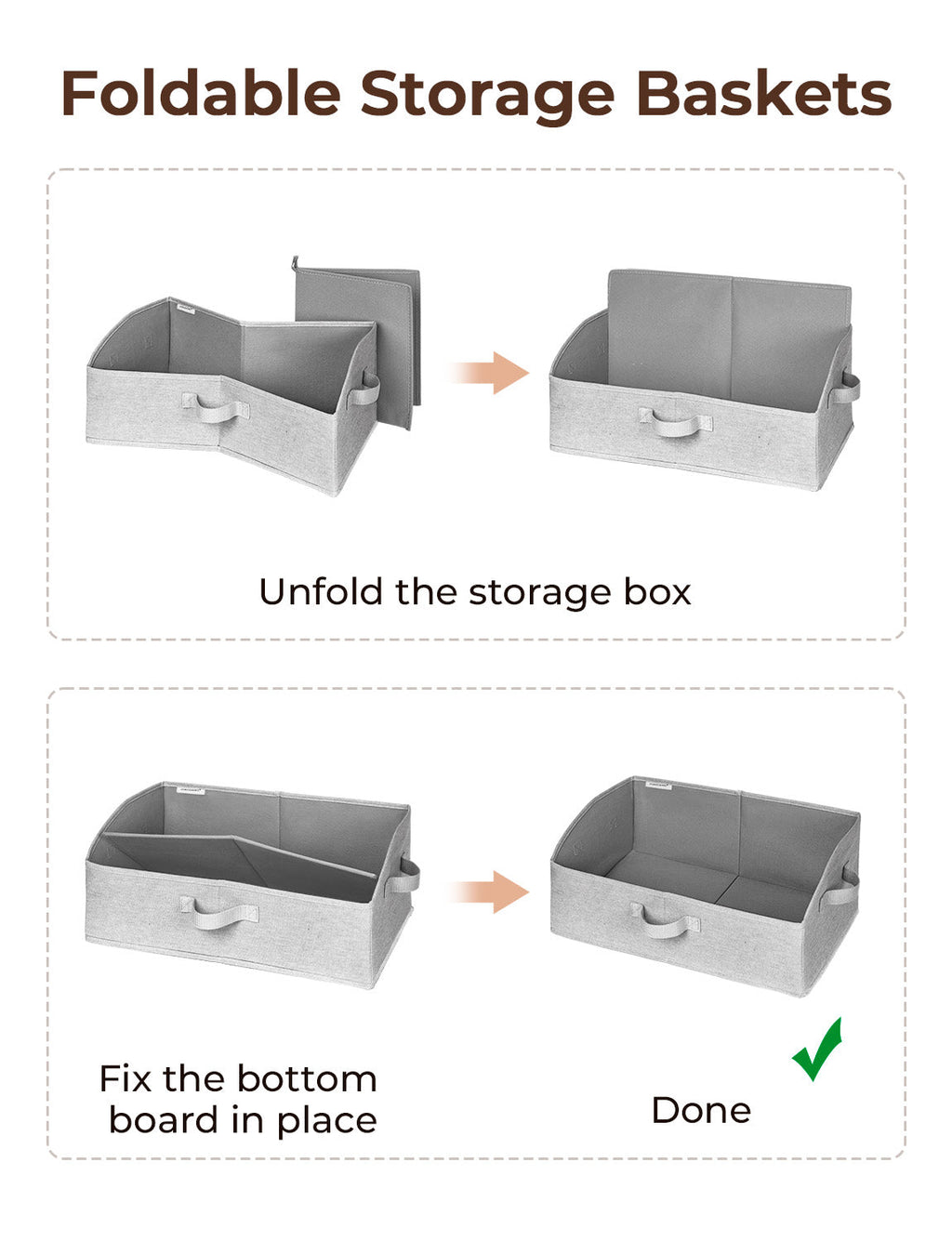 Foldable Storage Baskets

Unfold the storage box

Fix the bottom board in place

Done