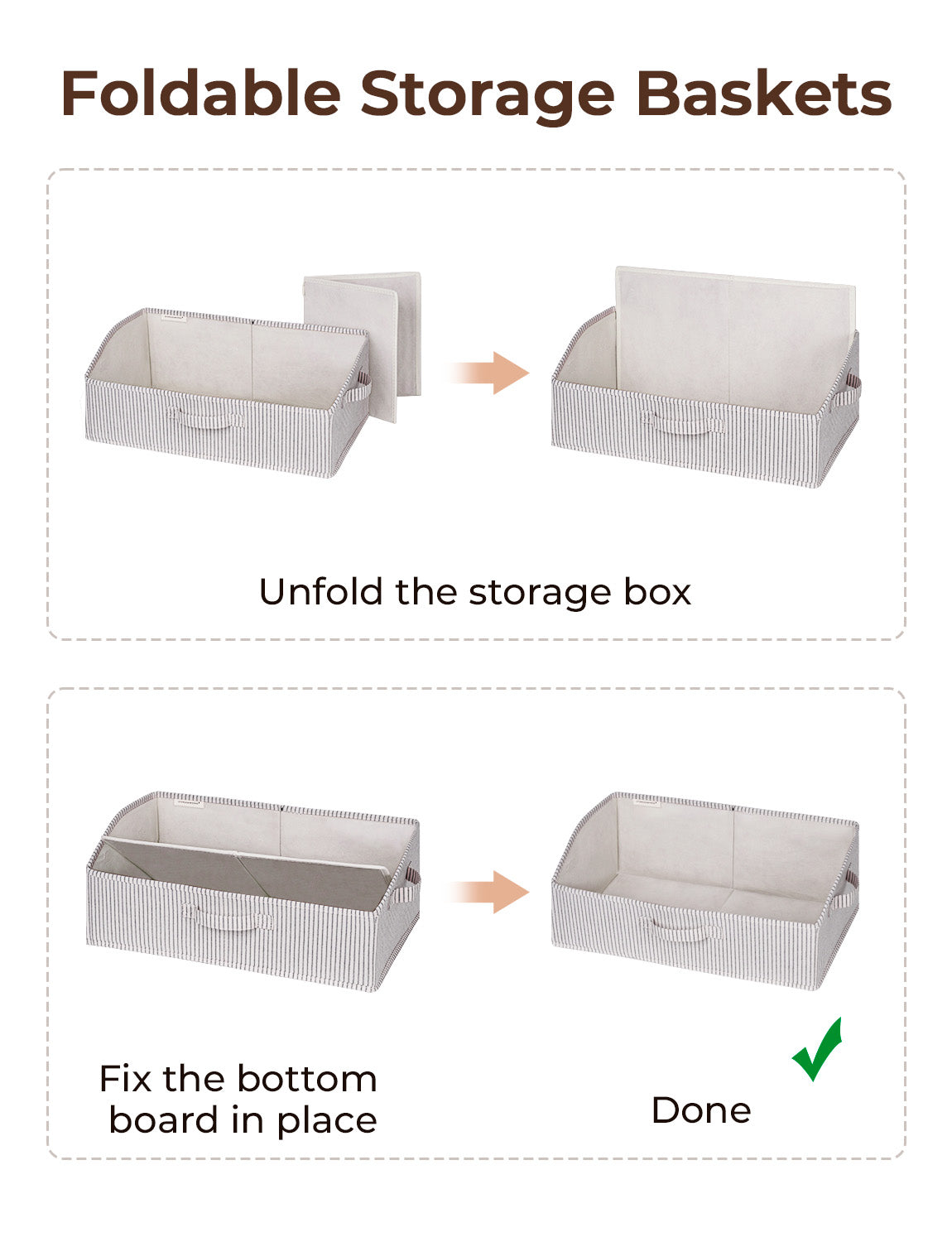 Foldable Storage Baskets

Unfold the storage box

Fix the bottom board in place

Done