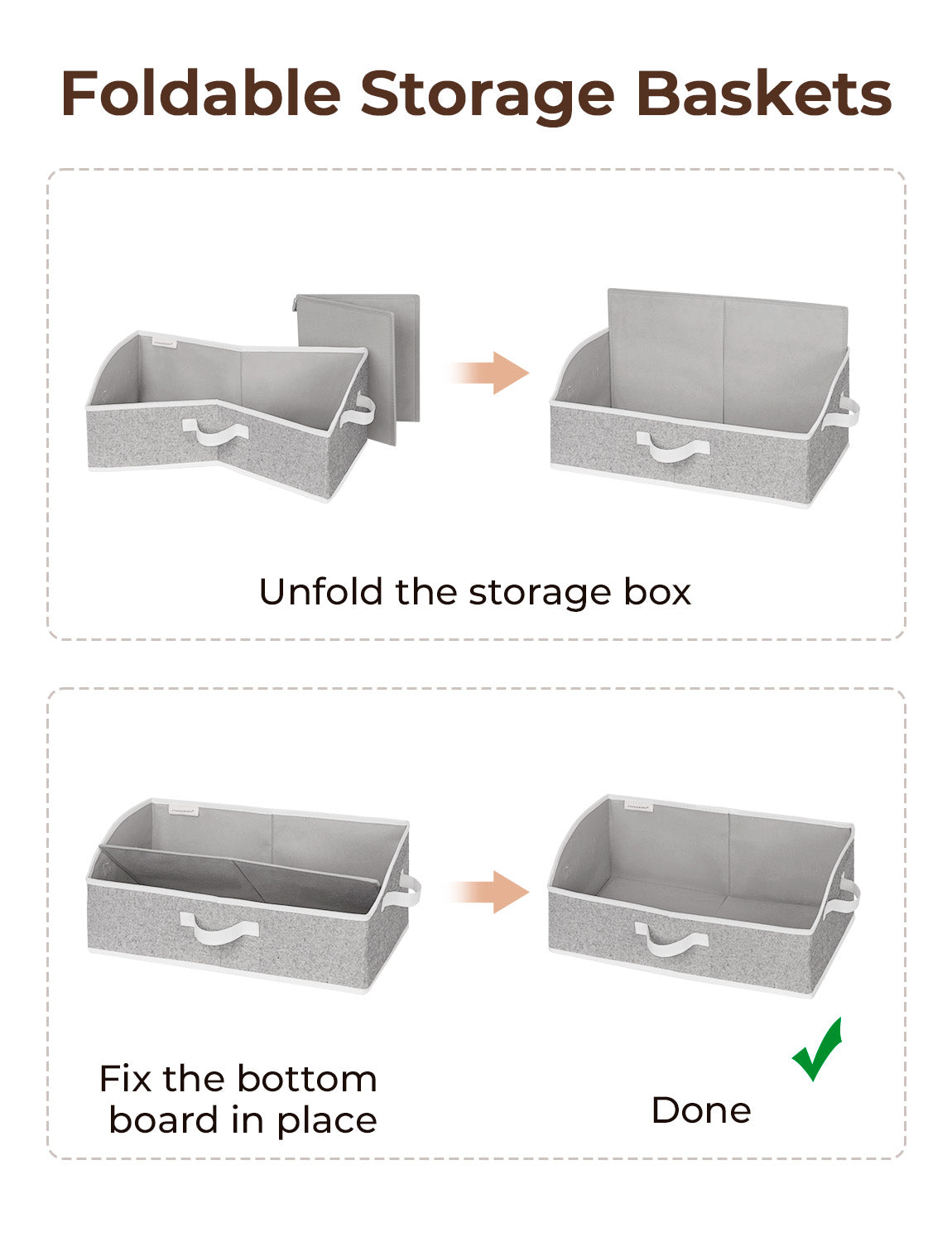 Foldable Storage Baskets

Unfold the storage box

Fix the bottom board in place

Done