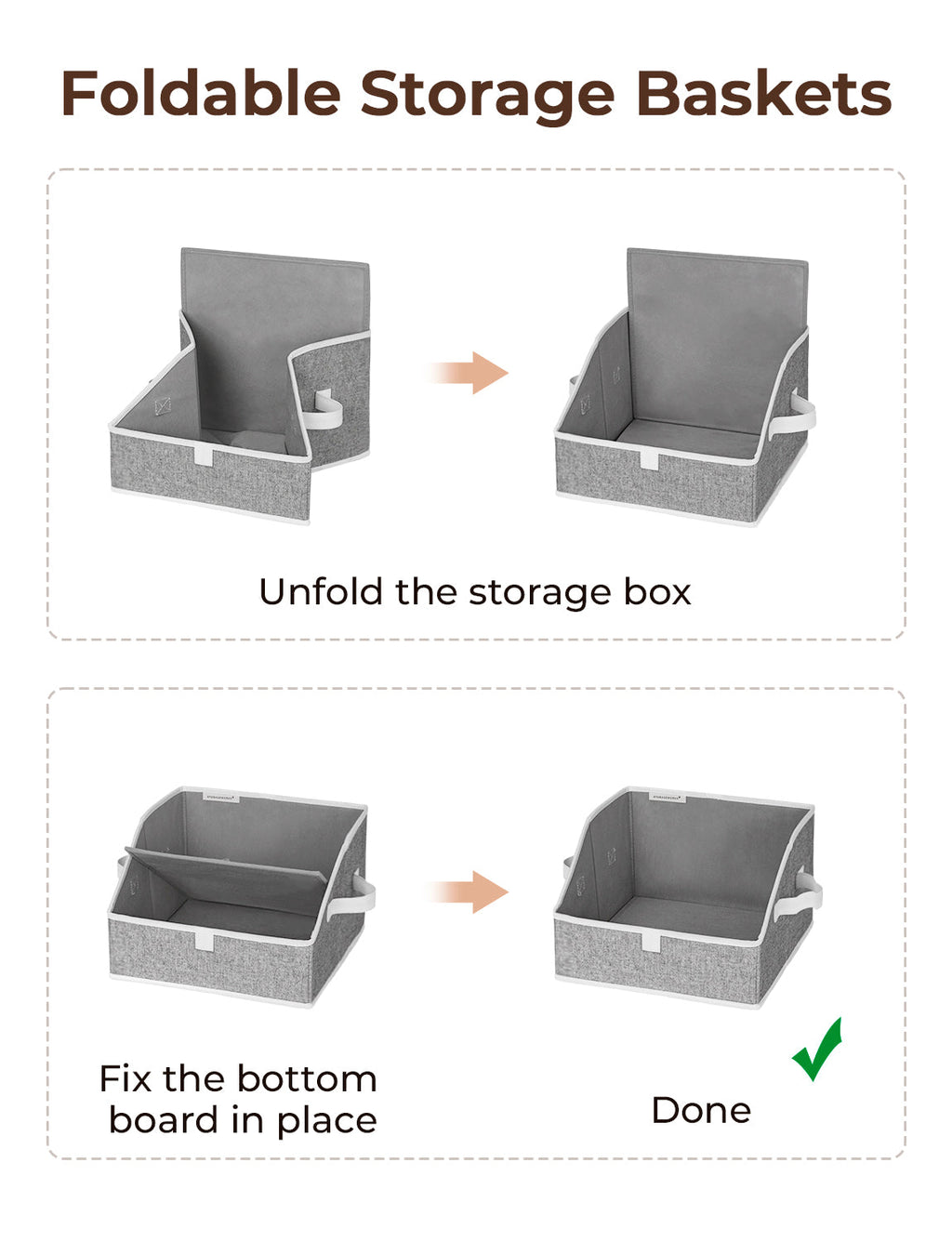 Foldable Storage Baskets

Unfold the storage box

Fix the bottom board in place

Done