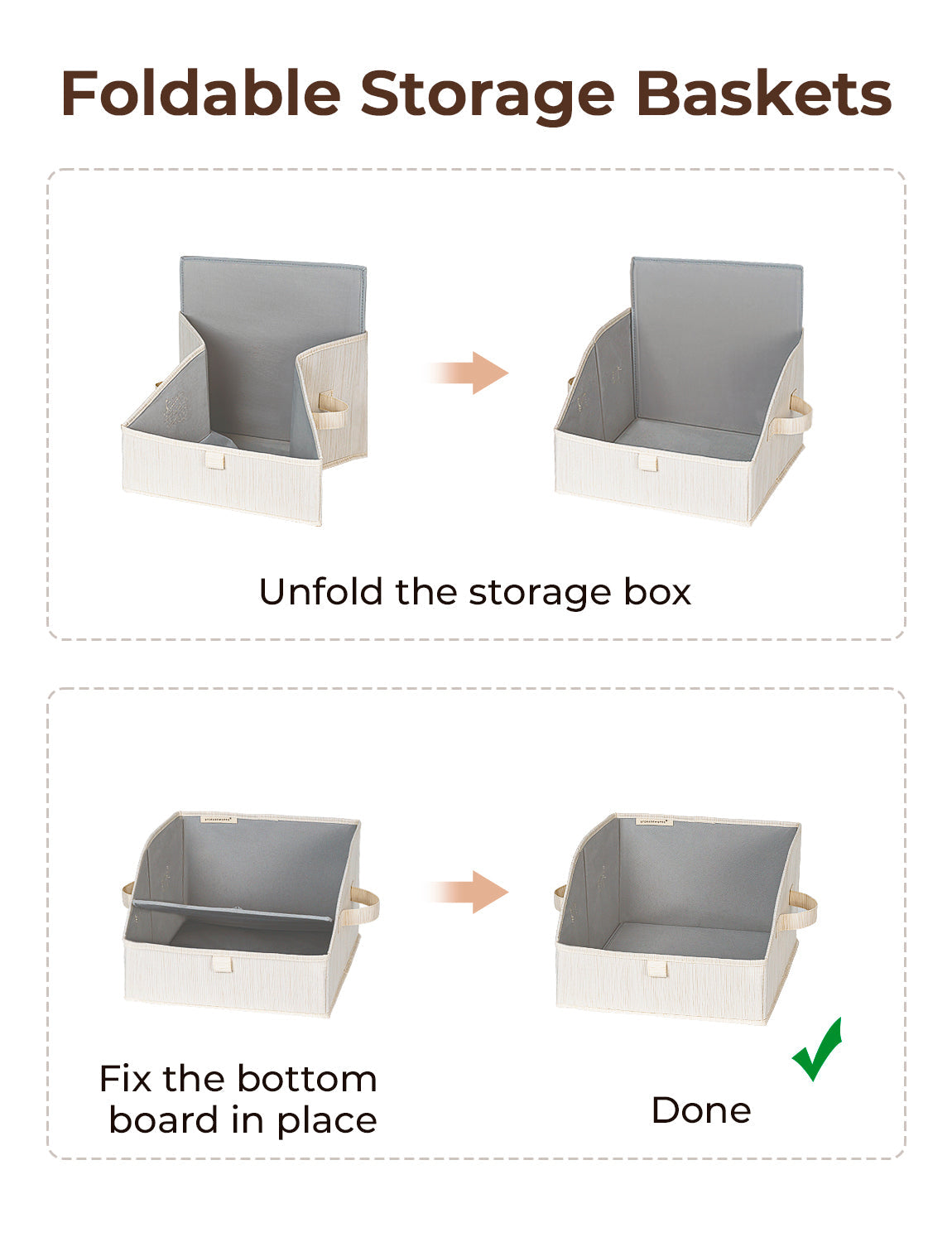 Foldable Storage Baskets

Unfold the storage box

Fix the bottom board in place

Done