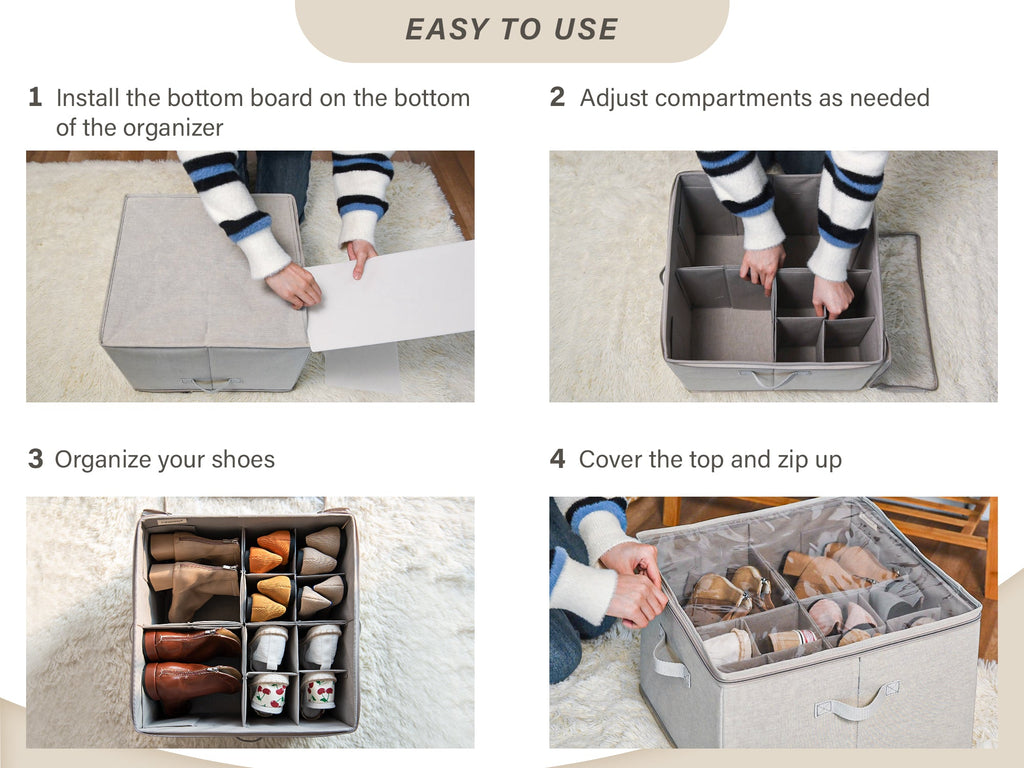 EASY TO USE

1 Install the bottom board on the bottom of the organizer

2 Adjust compartments as needed

3 Organize your shoes

4 Cover the top and zip up