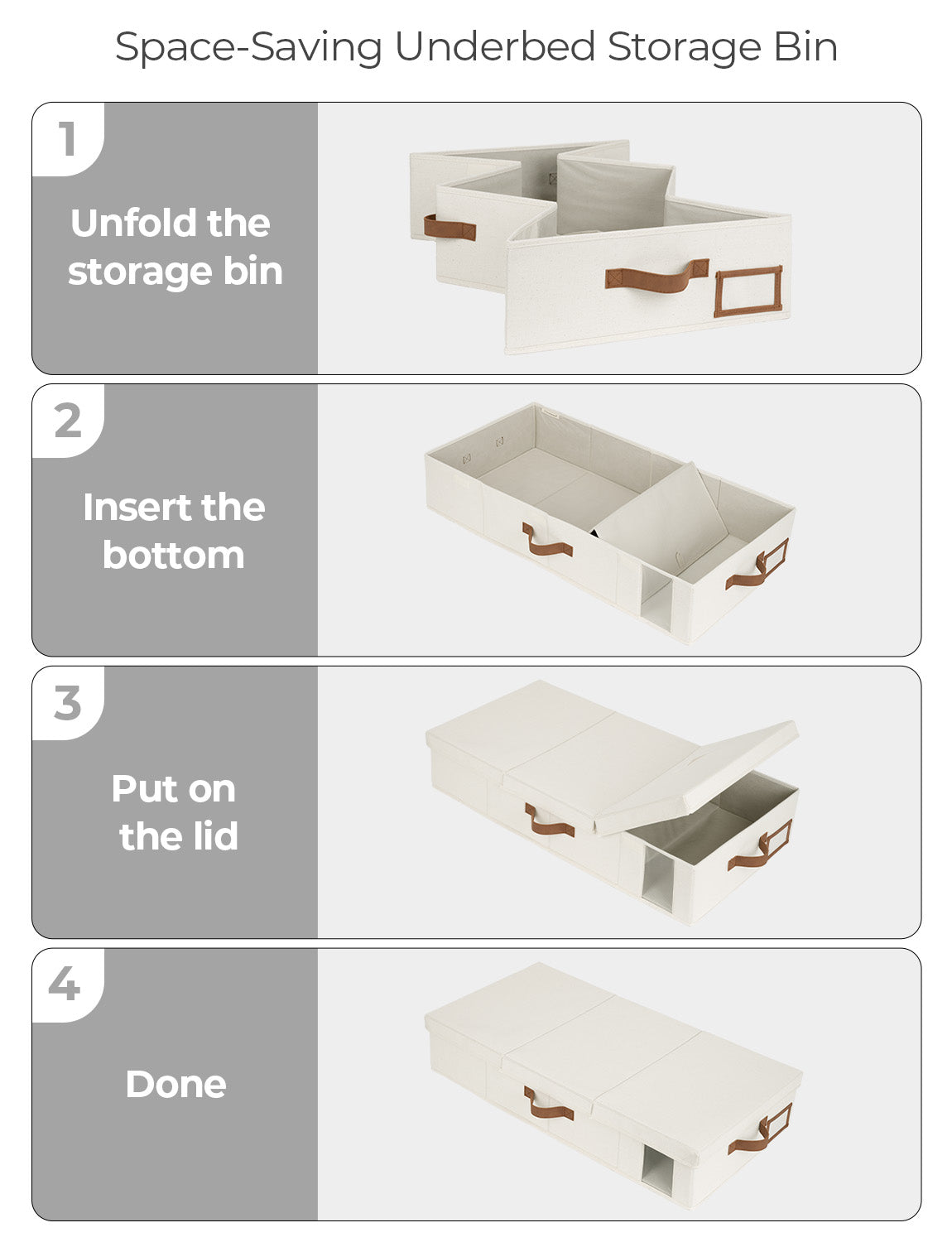 Space-Saving Underbed Storage Bin

1

Unfold the storage bin

2

Insert the bottom

3

Put on the lid

4

Done