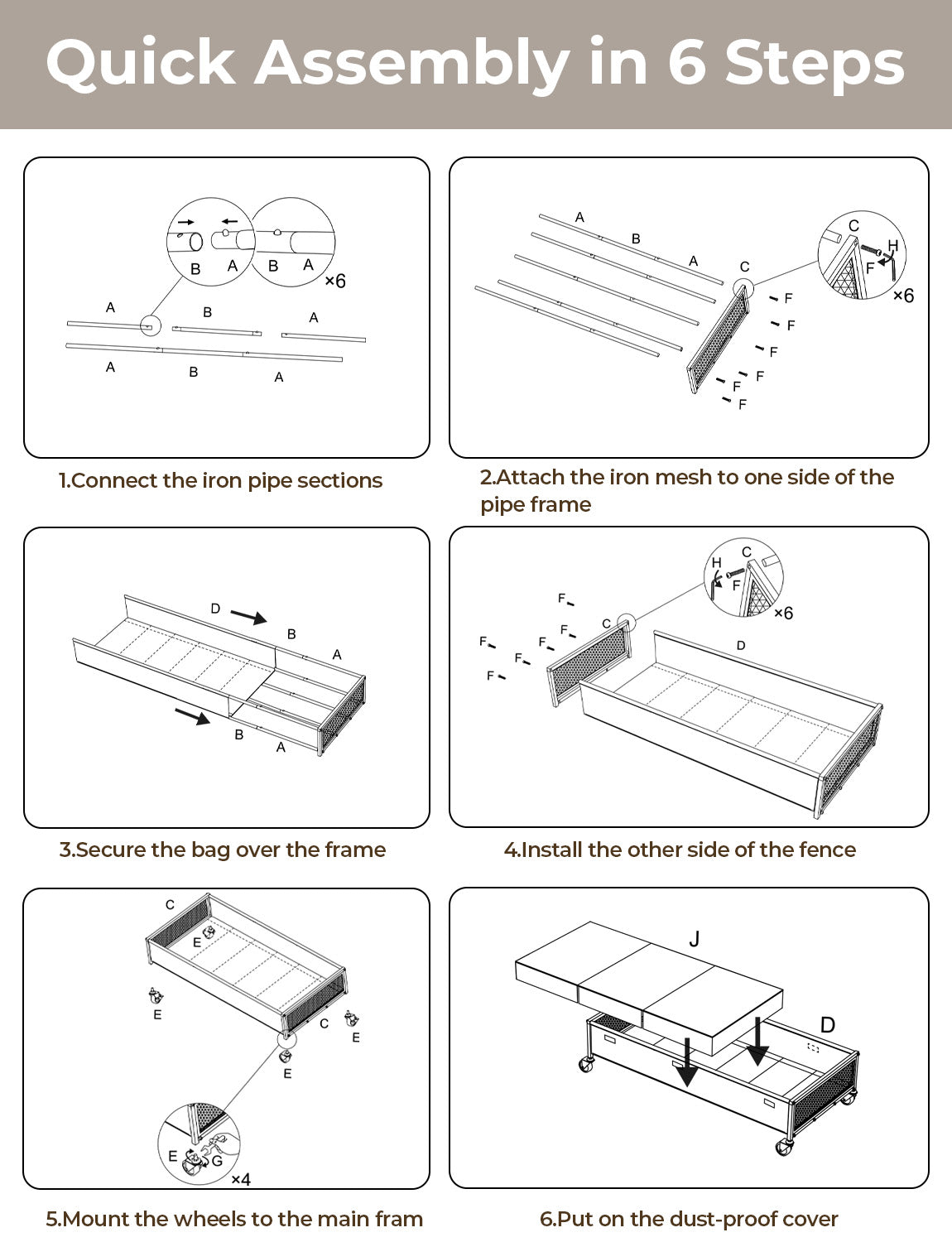 Quick Assembly in 6 Steps

B A B A ×6

A B A

A B A

1.Connect the iron pipe sections

A B A

C

C H F ×6

F F F F F F

2.Attach the iron mesh to one side of the pipe frame

D B A

B A

3.Secure the bag over the frame

H C F ×6

F F F F F F C

D

4.Install the other side of the fence

C E

E C E

E

E G ×4

5.Mount the wheels to the main fram

J

D

6.Put on the dust-proof cover