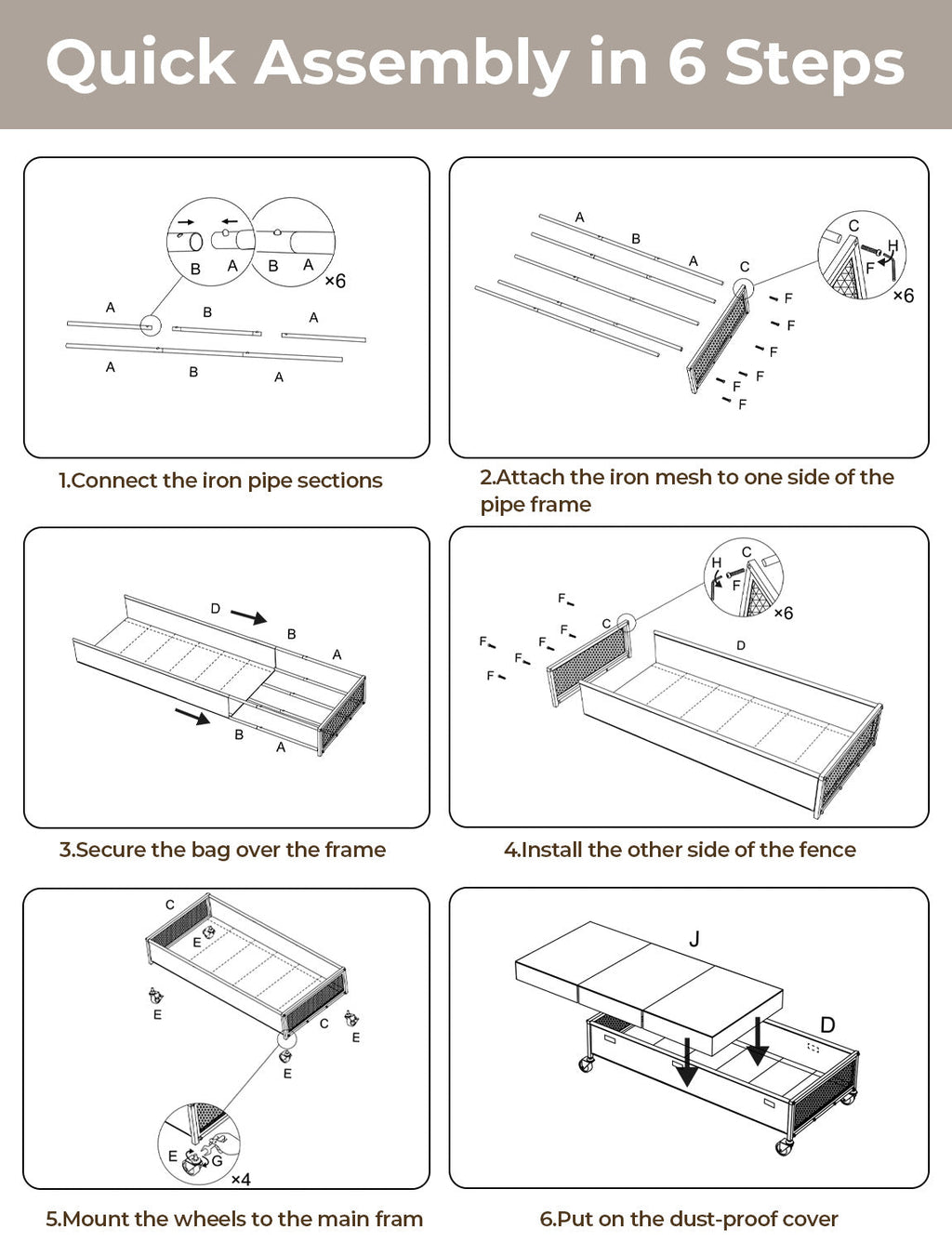 Quick Assembly in 6 Steps

B A B A ×6
A B A
A B A

1.Connect the iron pipe sections

A B A C
C H F ×6
F F F F F F

2.Attach the iron mesh to one side of the pipe frame

D B A
B A

3.Secure the bag over the frame

H C F ×6
F F F F F F C D

4.Install the other side of the fence

C E
E C E
E
E G ×4

5.Mount the wheels to the main fram

J
D

6.Put on the dust-proof cover