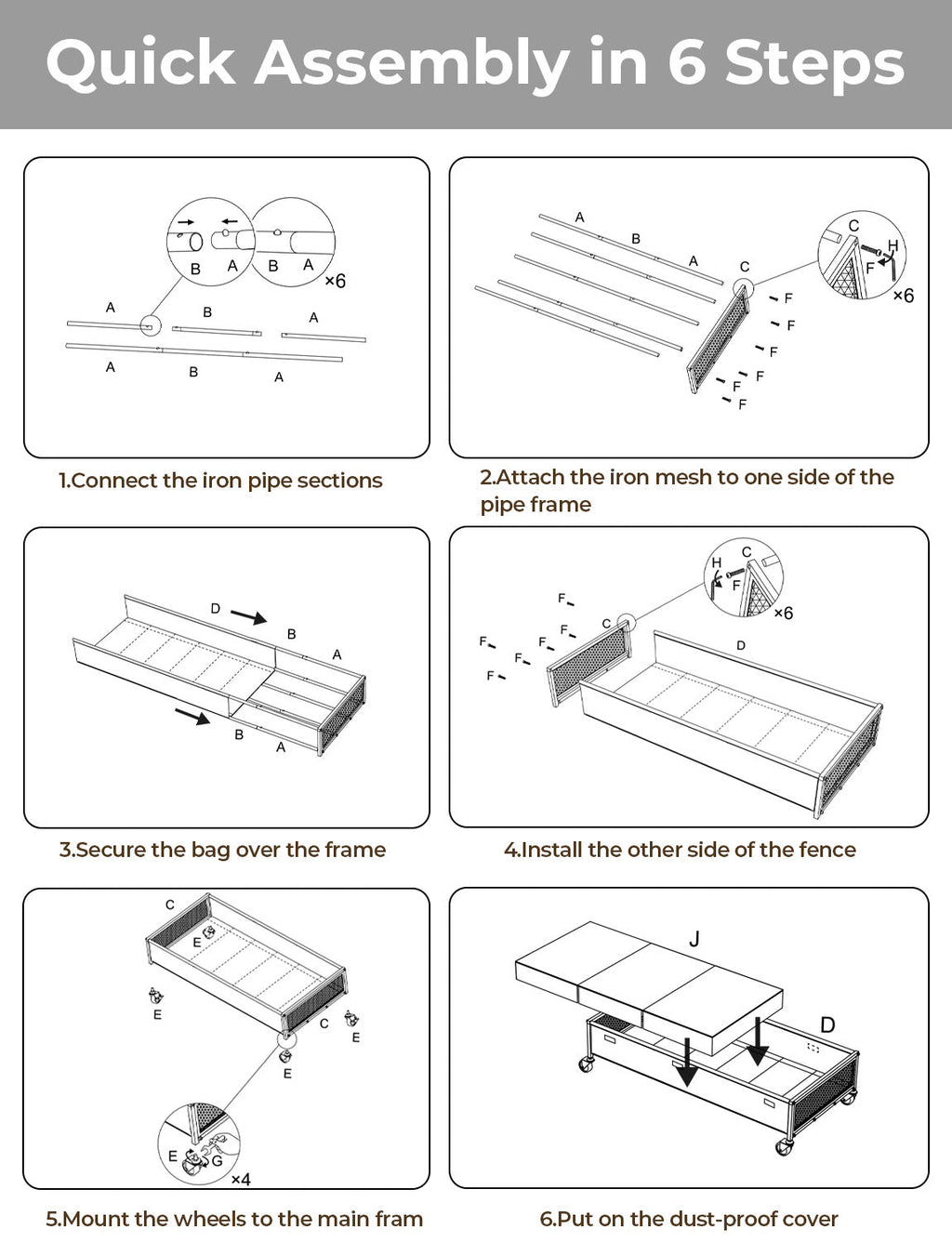 Quick Assembly in 6 Steps

B A B A ×6

A B A

A B A

1.Connect the iron pipe sections

A B A C

C H F ×6

F F F F F F

2.Attach the iron mesh to one side of the pipe frame

D B A

B A

3.Secure the bag over the frame

H C F ×6

F F F F F F C D

4.Install the other side of the fence

C E E C E E

E G ×4

5.Mount the wheels to the main fram

J D

6.Put on the dust-proof cover